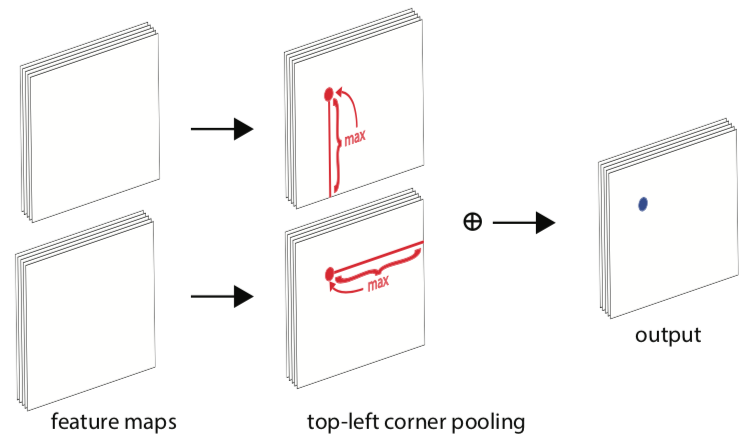 max

max

$\oplus$

output

feature maps

top-left corner pooling